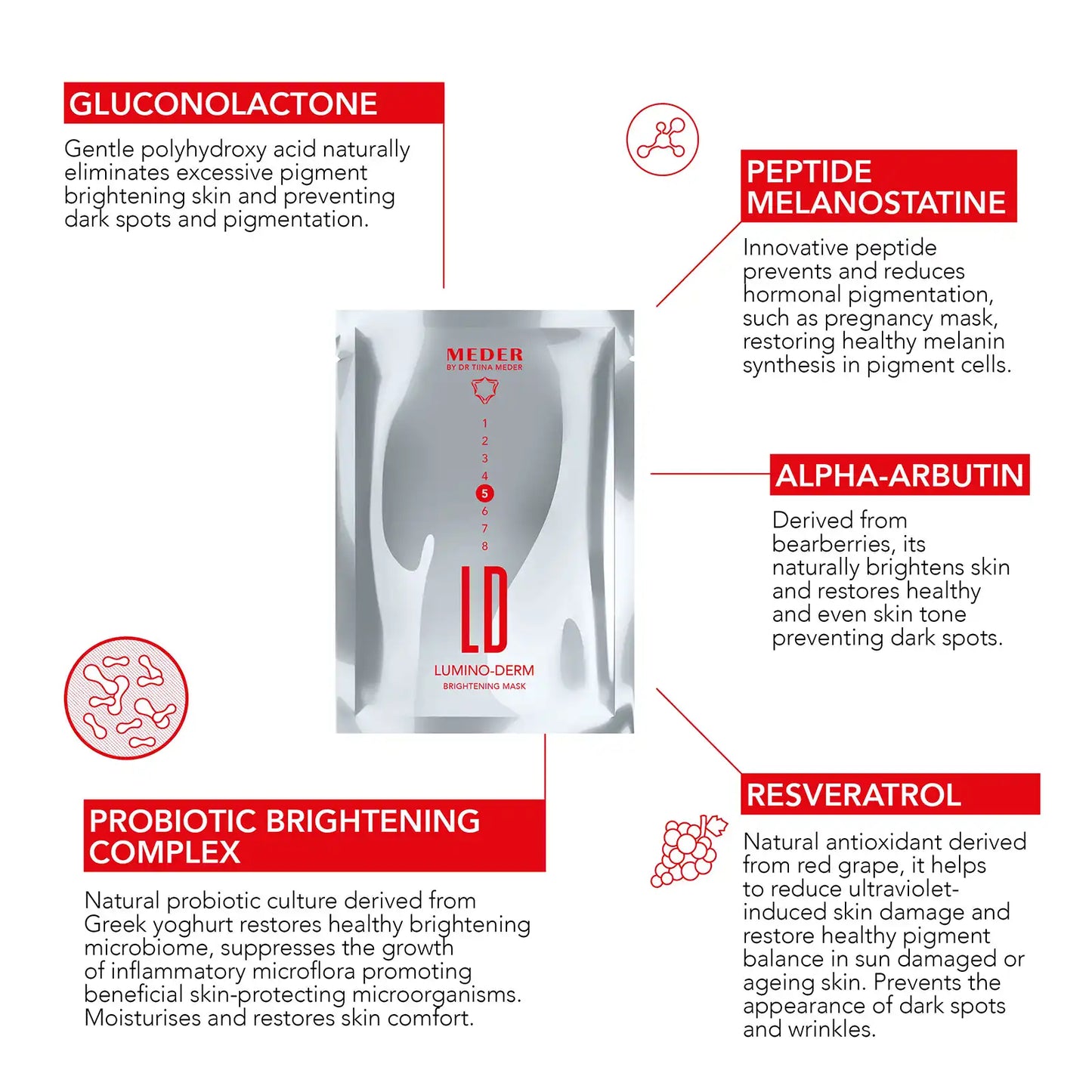 GLUCONOLACTONE

Gentle polyhydroxy acid naturally eliminates excessive pigment brightening skin and preventing dark spots and pigmentation.

PEPTIDE MELANOSTATINE

Innovative peptide prevents and reduces hormonal pigmentation, such as pregnancy mask, restoring healthy melanin synthesis in pigment cells.

MEDER
BY DR TIINA MEDER

1
2
3
4
5
6
7
8

LD

LUMINO-DERM
BRIGHTENING MASK

ALPHA-ARBUTIN

Derived from bearberries, its naturally brightens skin and restores healthy and even skin tone preventing dark spots.

PROBIOTIC BRIGHTENING COMPLEX

Natural probiotic culture derived from Greek yoghurt restores healthy brightening microbiome, suppresses the growth of inflammatory microflora promoting beneficial skin-protecting microorganisms. Moisturises and restores skin comfort.

RESVERATROL

Natural antioxidant derived from red grape, it helps to reduce ultraviolet-induced skin damage and restore healthy pigment balance in sun damaged or ageing skin. Prevents the appearance of dark spots and wrinkles.